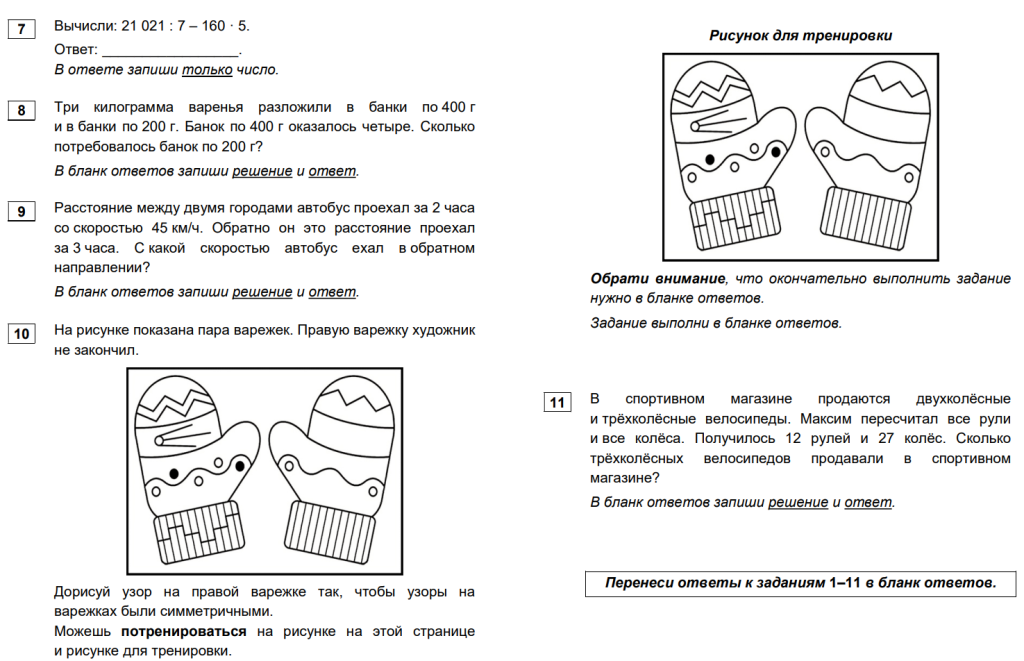 7

Вычисли: 21 021 : 7 – 160 · 5.

Ответ: ________________.

В ответе запиши только число.

8

Три килограмма варенья разложили в банки по 400 г и в банки по 200 г. Банок по 400 г оказалось четыре. Сколько потребовалось банок по 200 г?

В бланк ответов запиши решение и ответ.

9

Расстояние между двумя городами автобус проехал за 2 часа со скоростью 45 км/ч. Обратно он это расстояние проехал за 3 часа. С какой скоростью автобус ехал в обратном направлении?

В бланк ответов запиши решение и ответ.

10

На рисунке показана пара варежек. Правую варежку художник не закончил.

Дорисуй узор на правой варежке так, чтобы узоры на варежках были симметричными.

Можешь потренироваться на рисунке на этой странице и рисунке для тренировки.

Рисунок для тренировки

Обрати внимание, что окончательно выполнить задание нужно в бланке ответов.

Задание выполни в бланке ответов.

11

В спортивном магазине продаются двухколёсные и трёхколёсные велосипеды. Максим пересчитал все рули и все колёса. Получилось 12 рулей и 27 колёс. Сколько трёхколёсных велосипедов продавали в спортивном магазине?

В бланк ответов запиши решение и ответ.

Перенеси ответы к заданиям 1–11 в бланк ответов.